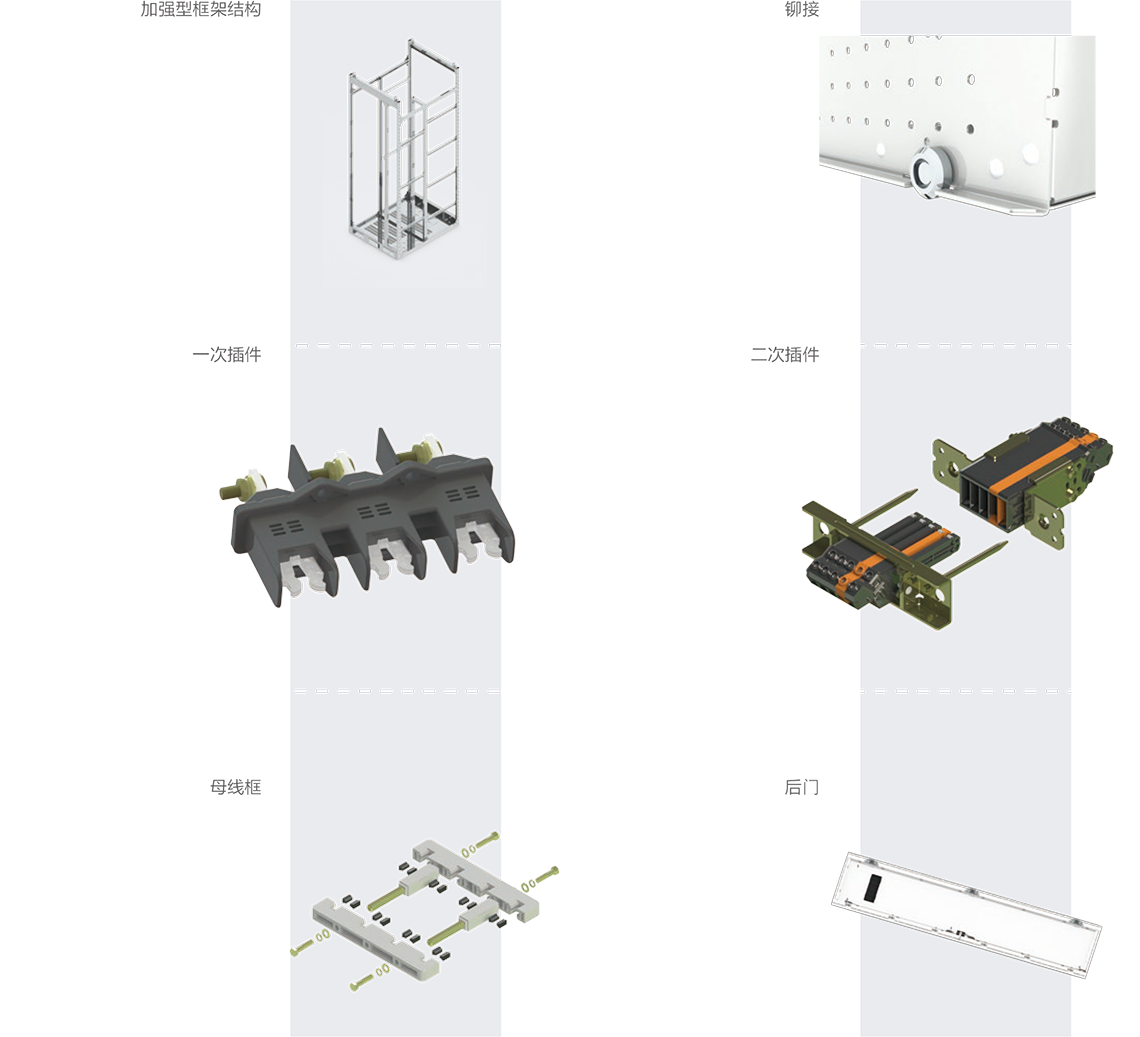 加强型框架结构

铆接

一次插件

二次插件

母线框

后门